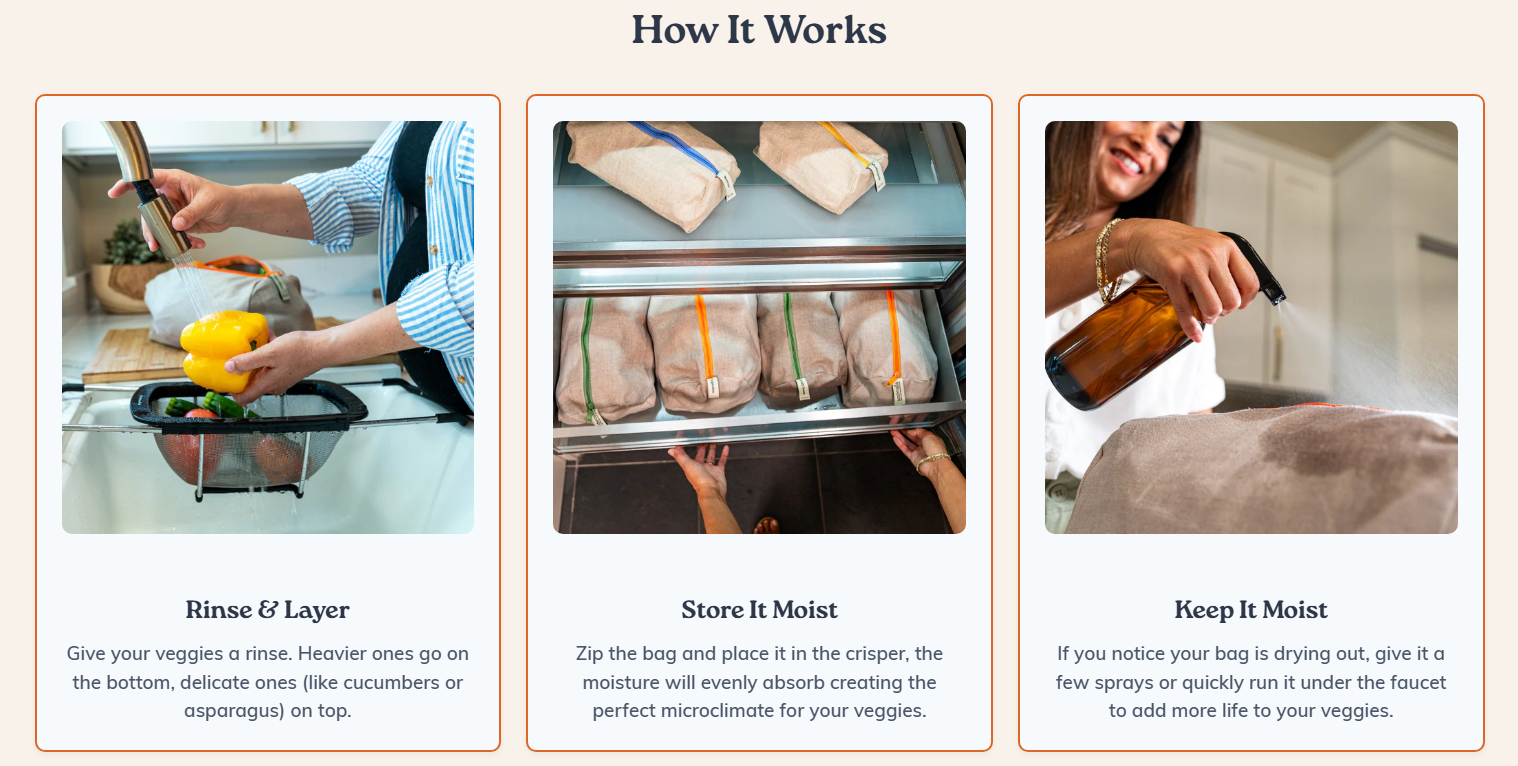 How It Works

Rinse & Layer

Give your veggies a rinse. Heavier ones go on the bottom, delicate ones (like cucumbers or asparagus) on top.

Store It Moist

Zip the bag and place it in the crisper, the moisture will evenly absorb creating the perfect microclimate for your veggies.

Keep It Moist

If you notice your bag is drying out, give it a few sprays or quickly run it under the faucet to add more life to your veggies.